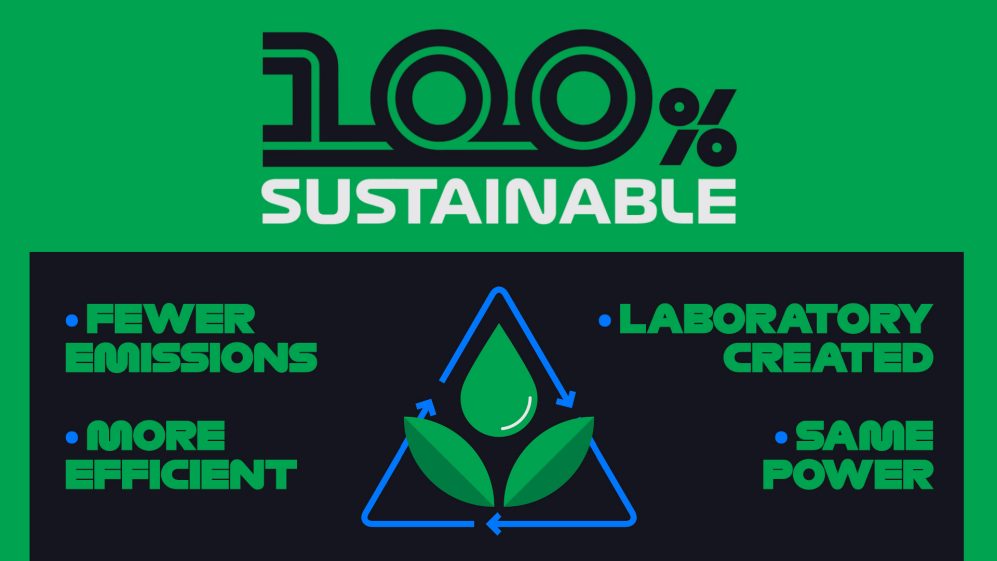 100%
SUSTAINABLE

• FEWER EMISSIONS

• MORE EFFICIENT

• LABORATORY CREATED

• SAME POWER